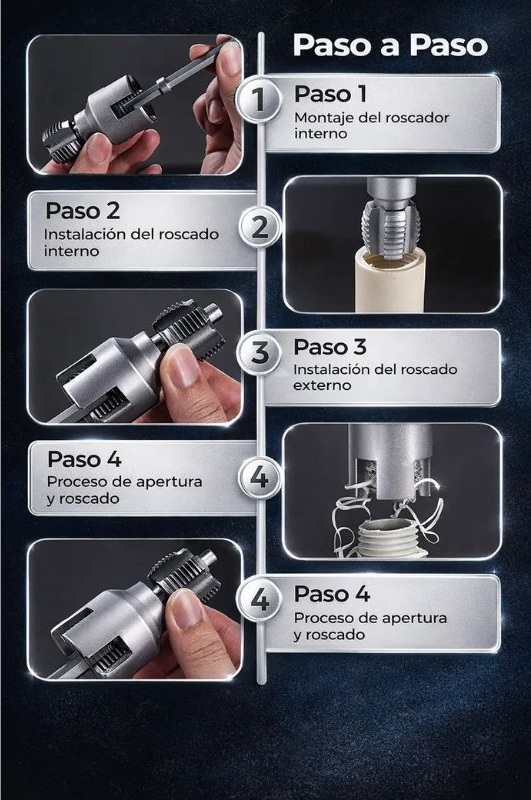 Paso a Paso

1

Paso 1
Montaje del roscador interno

Paso 2
Instalación del roscado interno

2

3

Paso 3
Instalación del roscado externo

Paso 4
Proceso de apertura y roscado

4

4

Paso 4
Proceso de apertura y roscado